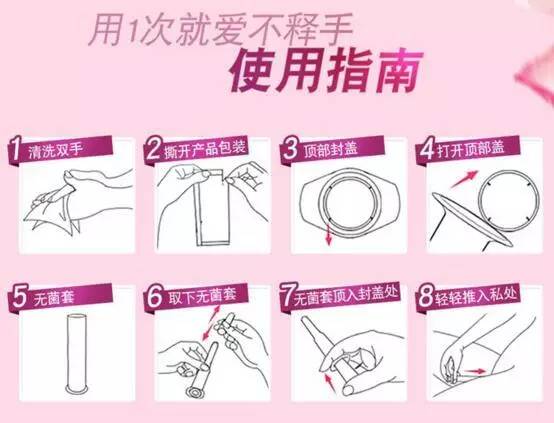 用1次就爱不释手
使用指南

1 清洗双手

2 撕开产品包装

3 顶部封盖

4 打开顶部盖

5 无菌套

6 取下无菌套

7 无菌套顶入封盖处

8 轻轻推入私处